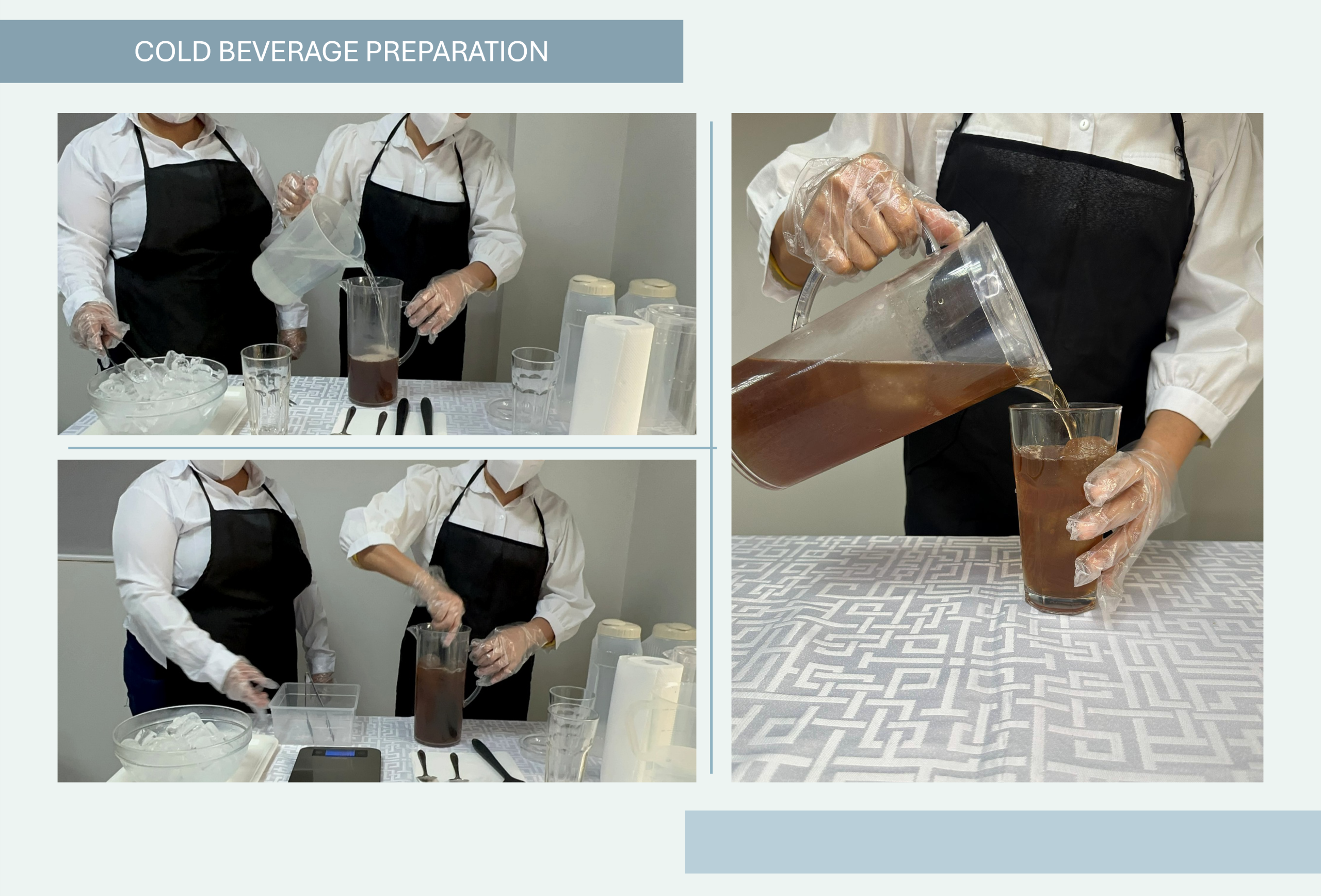 COLD BEVERAGE PREPARATION